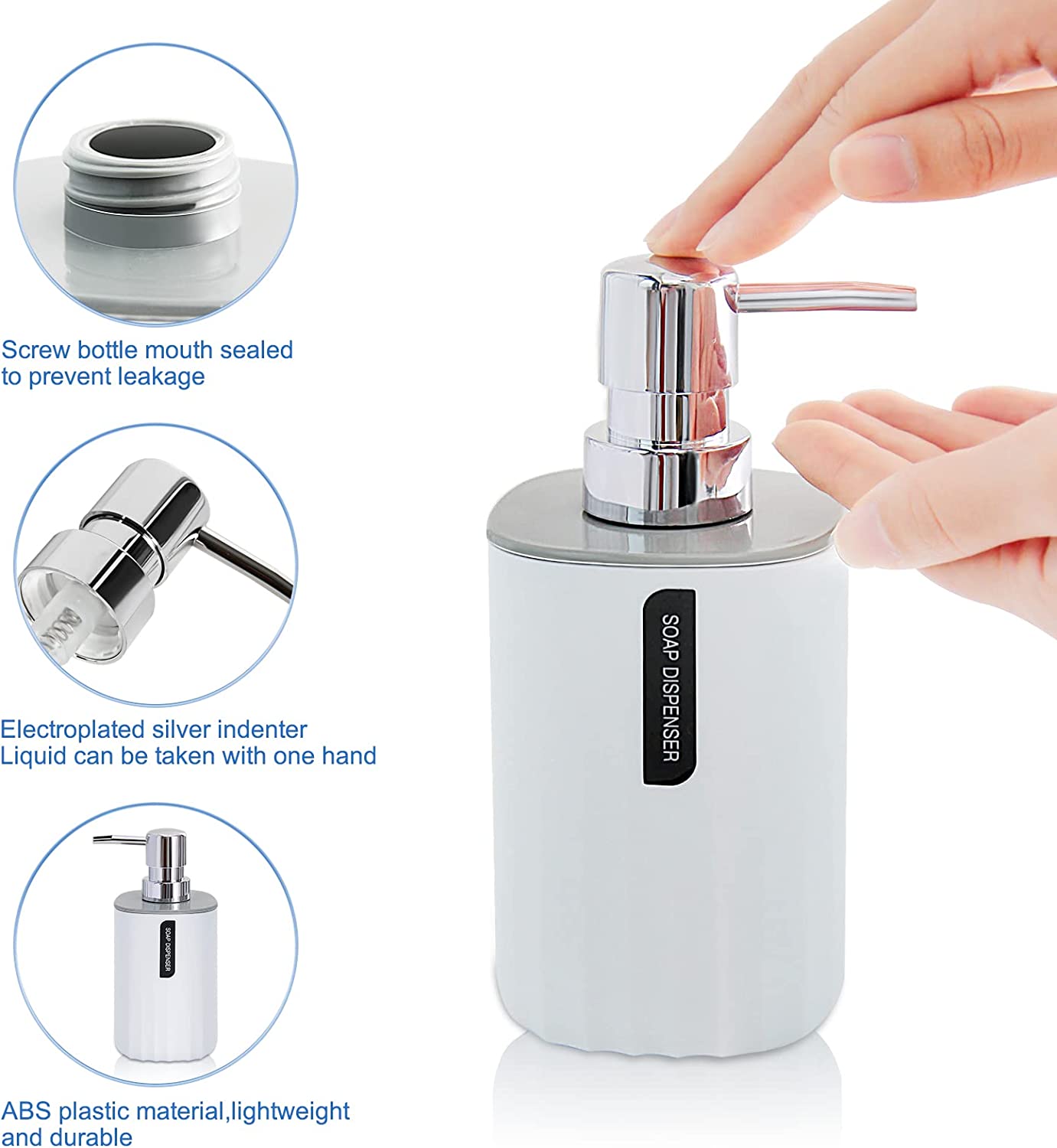 Screw bottle mouth sealed
to prevent leakage

Electroplated silver indenter
Liquid can be taken with one hand

SOAP DISPENSER

ABS plastic material,lightweight
and durable

SOAP DISPENSER